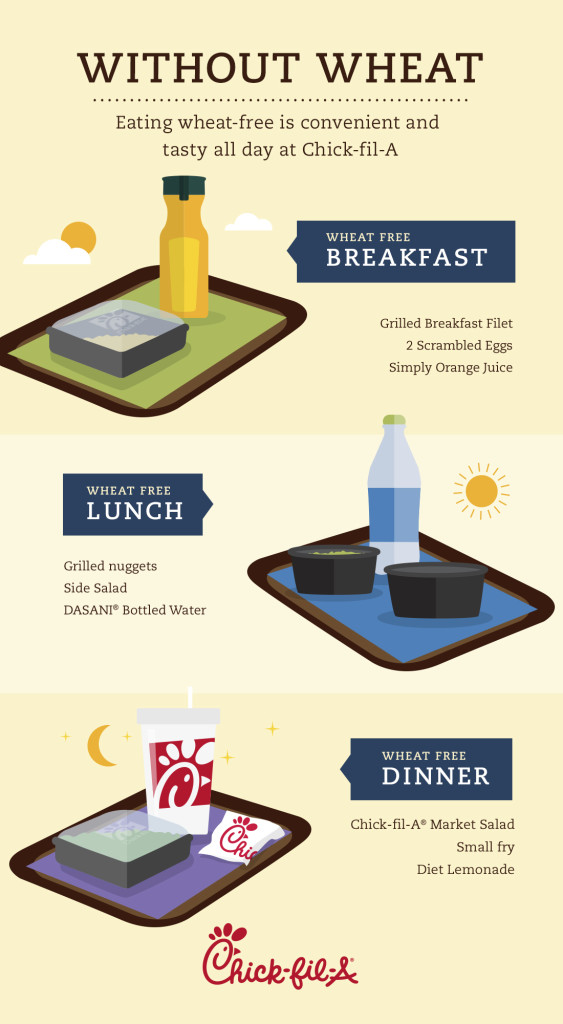 WITHOUT WHEAT

Eating wheat-free is convenient and tasty all day at Chick-fil-A

WHEAT FREE
BREAKFAST

Grilled Breakfast Filet
2 Scrambled Eggs
Simply Orange Juice

WHEAT FREE
LUNCH

Grilled nuggets
Side Salad
DASANI® Bottled Water

WHEAT FREE
DINNER

Chick-fil-A® Market Salad
Small fry
Diet Lemonade

Chick-fil-A